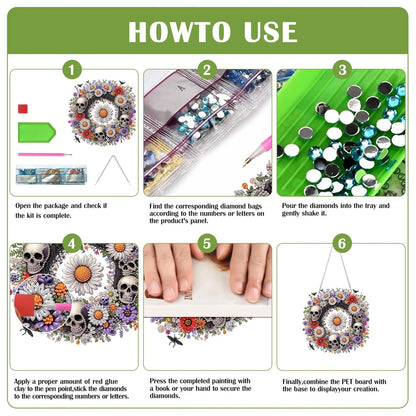 HOWTO USE

1

Open the package and check if the kit is complete.

2

Find the corresponding diamond bags according to the numbers or letters on the product's panel.

3

Pour the diamonds into the tray and gently shake it.

4

Apply a proper amount of red glue clay to the pen point,stick the diamonds to the corresponding numbers or letters.

5

Press the completed painting with a book or your hand to secure the diamonds.

6

Finally,combine the PET board with the base to displayyour creation.